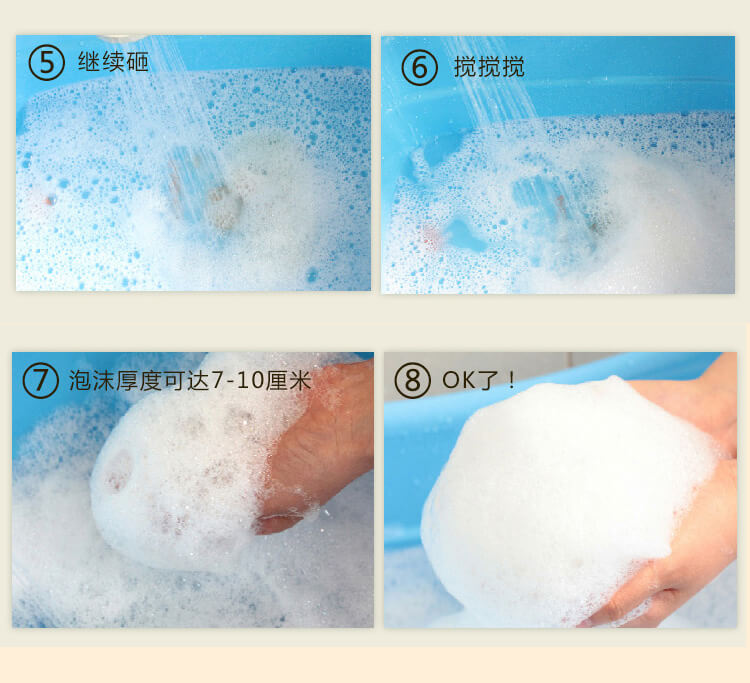 ⑤ 继续砸

⑥ 搅搅搅

⑦ 泡沫厚度可达7-10厘米

⑧ OK了！